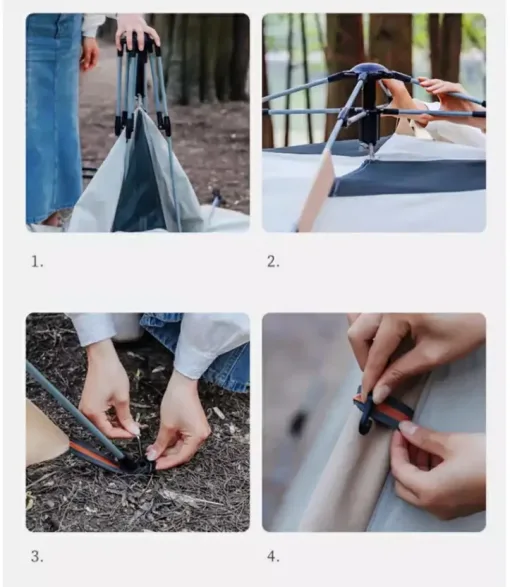 1.

2.

3.

4.