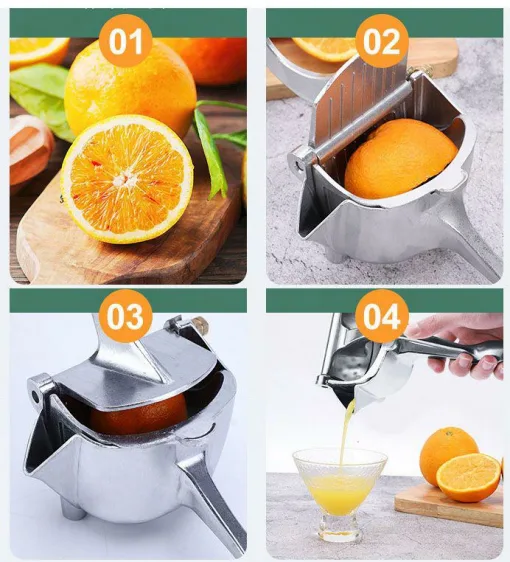 01

02

03

04